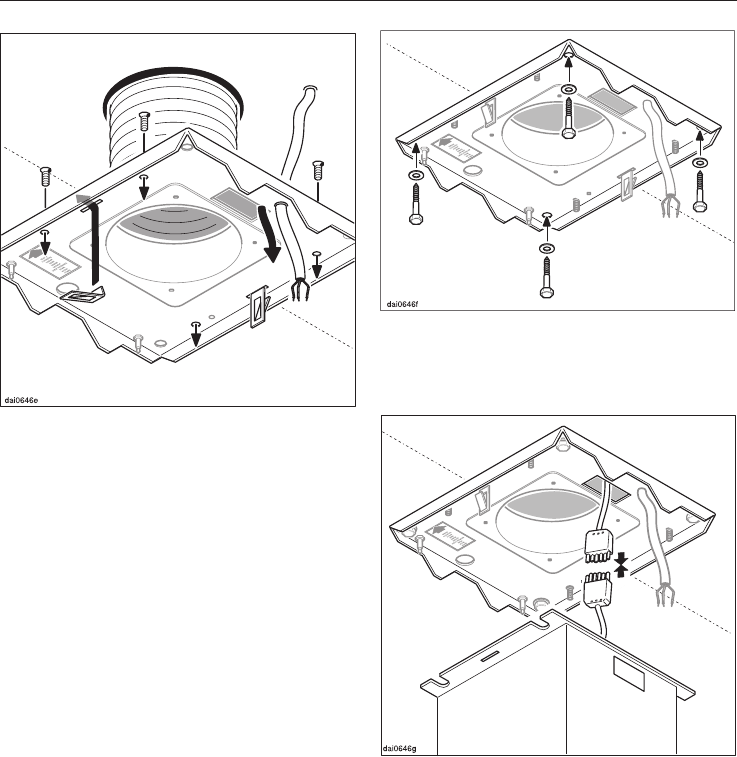 dai0646e

dai0646f

dai0646g