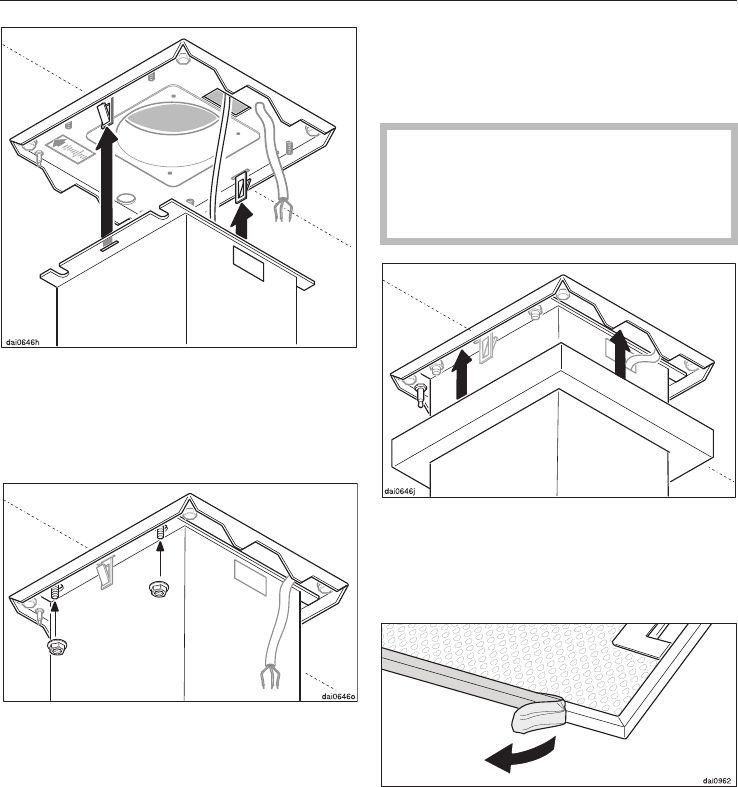 dai0646h

dai0646o

dai0646j

dai0962