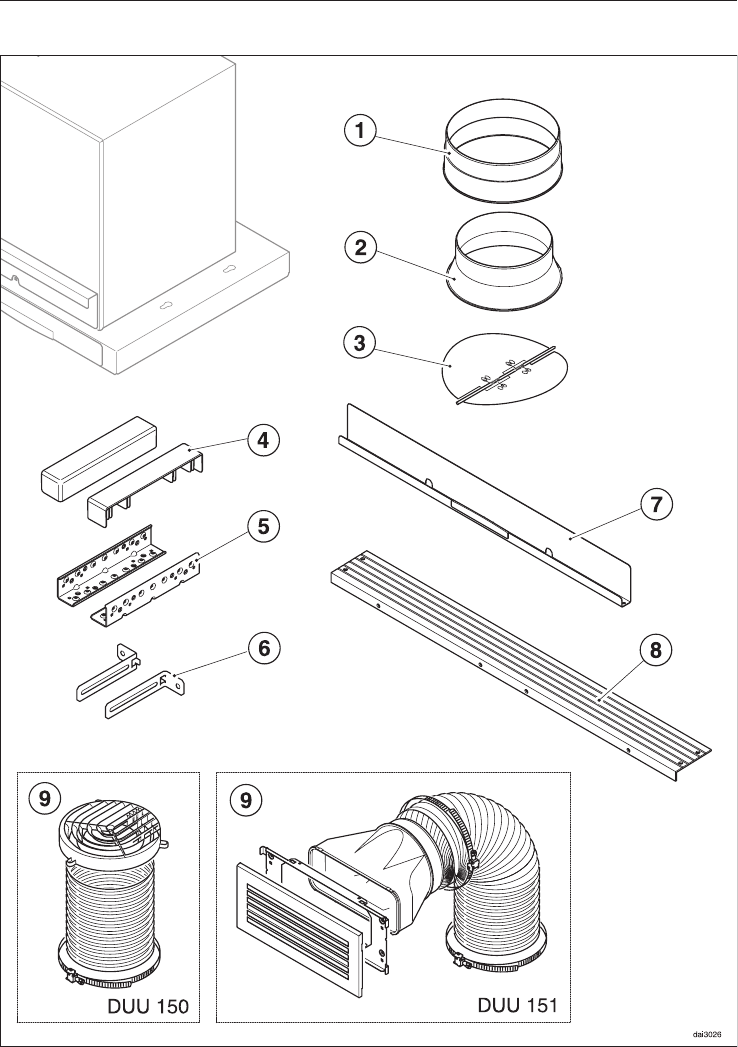 1
2
3
4
5
6
7
8
9
DUU 150
9
DUU 151
dai3026