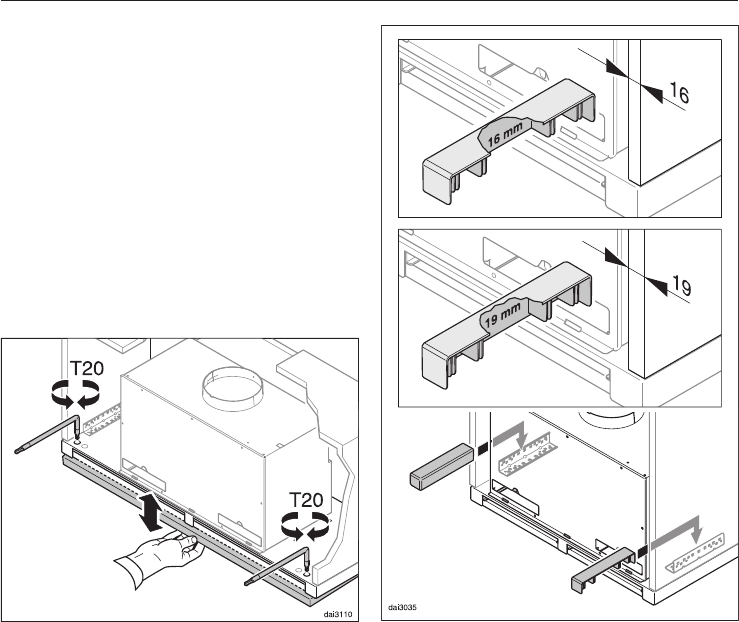 T20

T20

dai3110

16

16 mm

19

19 mm

dai3035