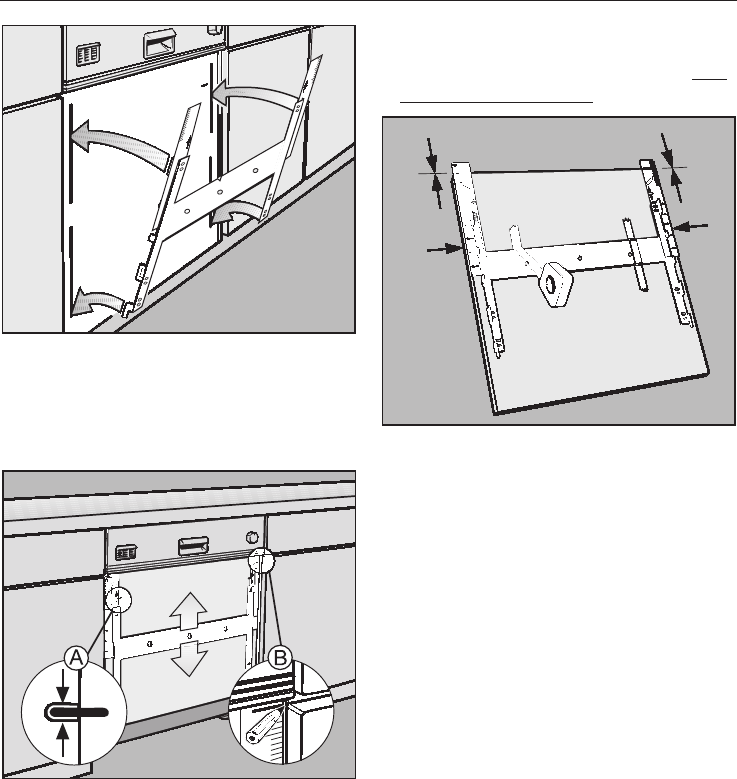 A

B