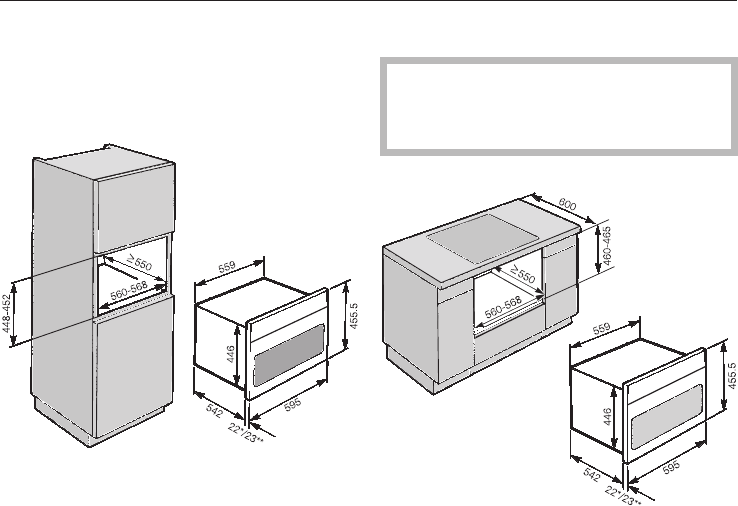 448-452
≥550
560-568
559
446
455.5
542
595
22*/23**
600
460-465
≥550
560-568
559
446
455.5
542
595
22*/23**