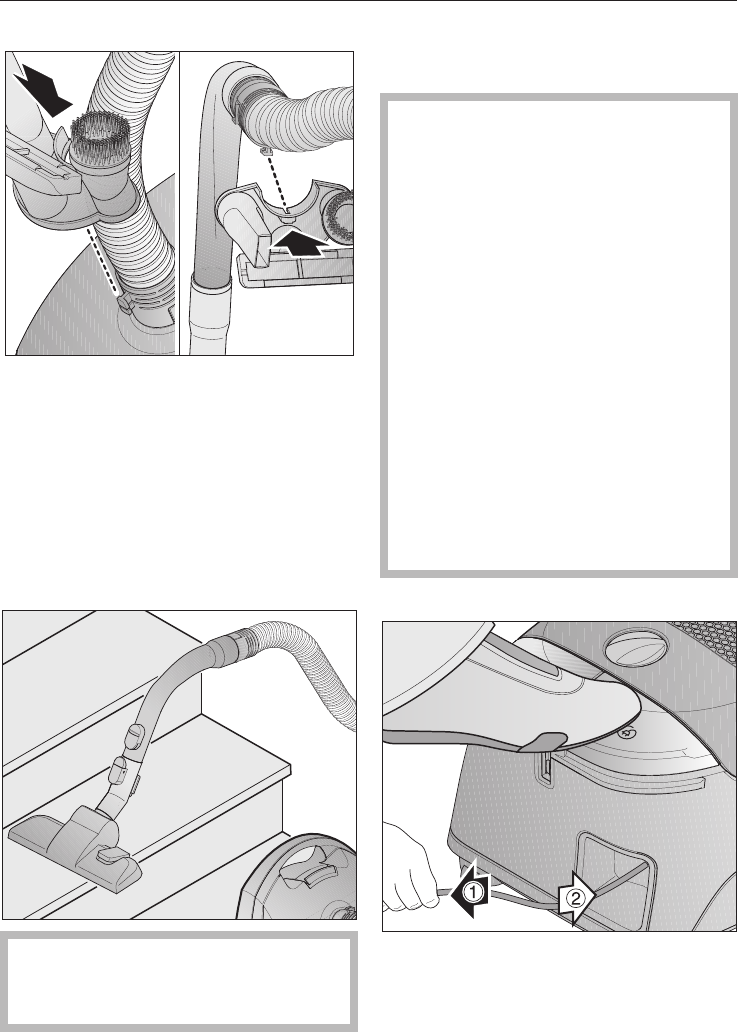 ①
②