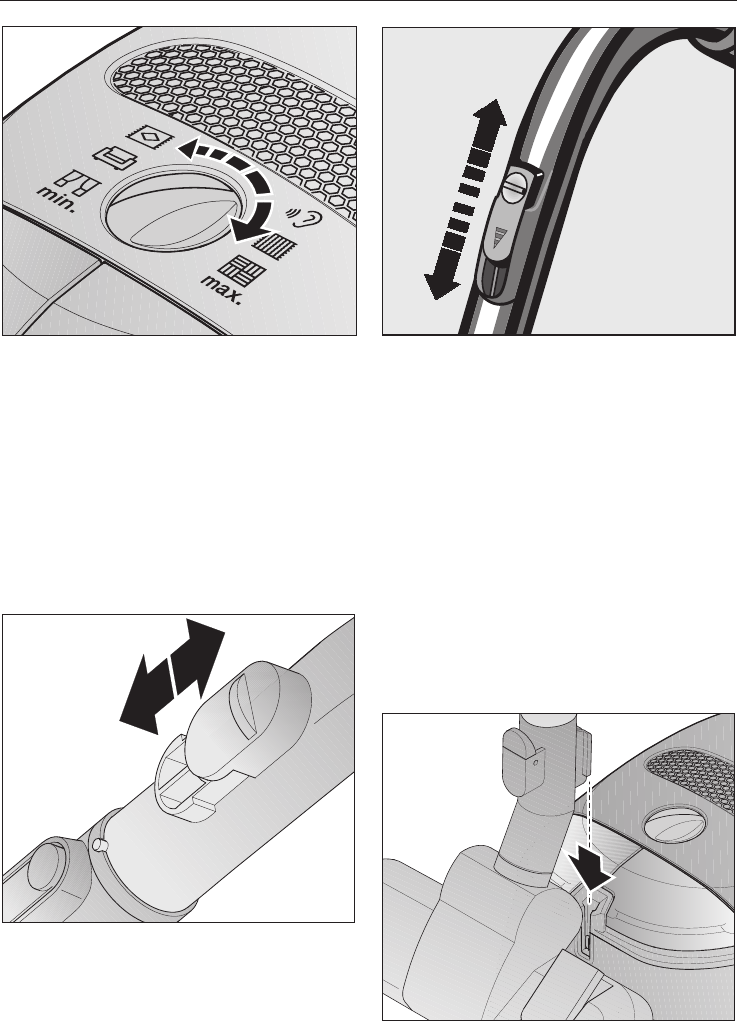 min.

max.