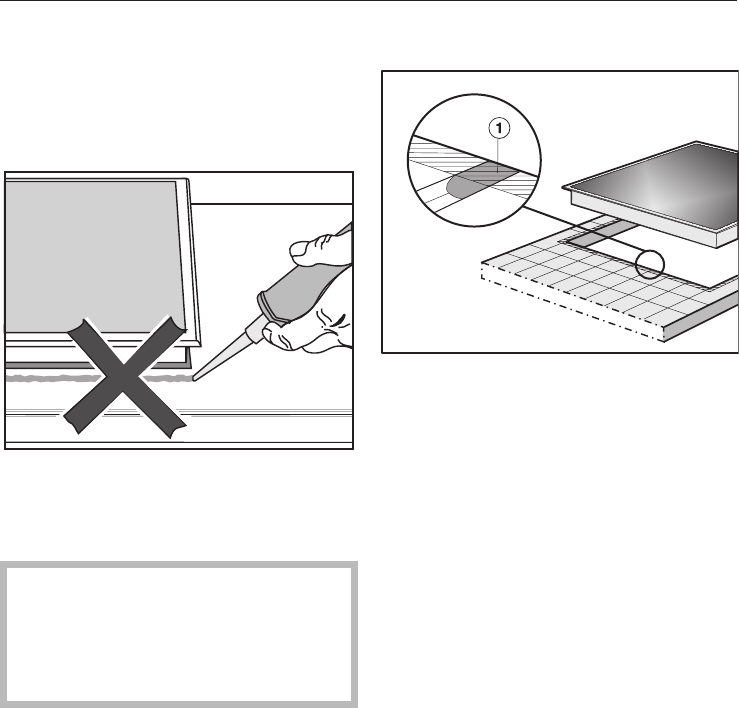 1