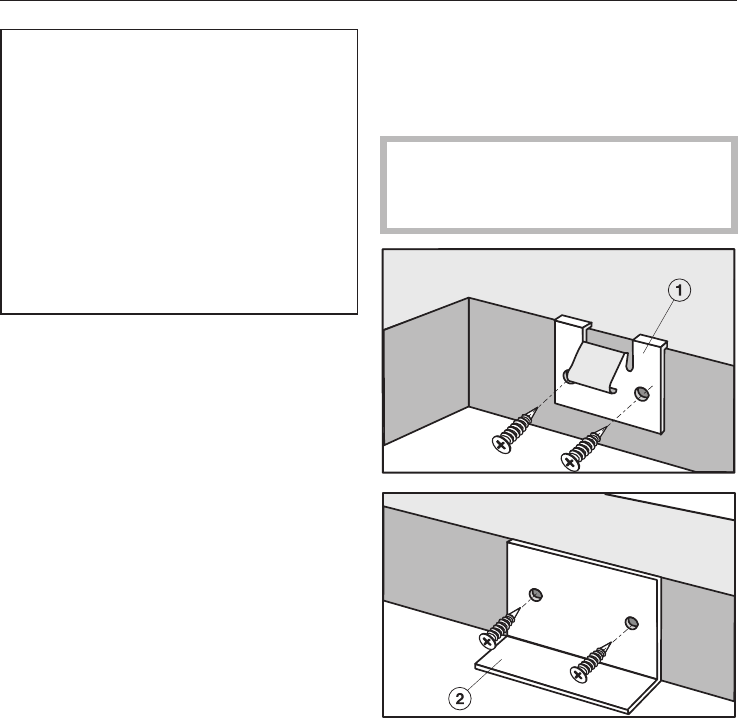 1

2