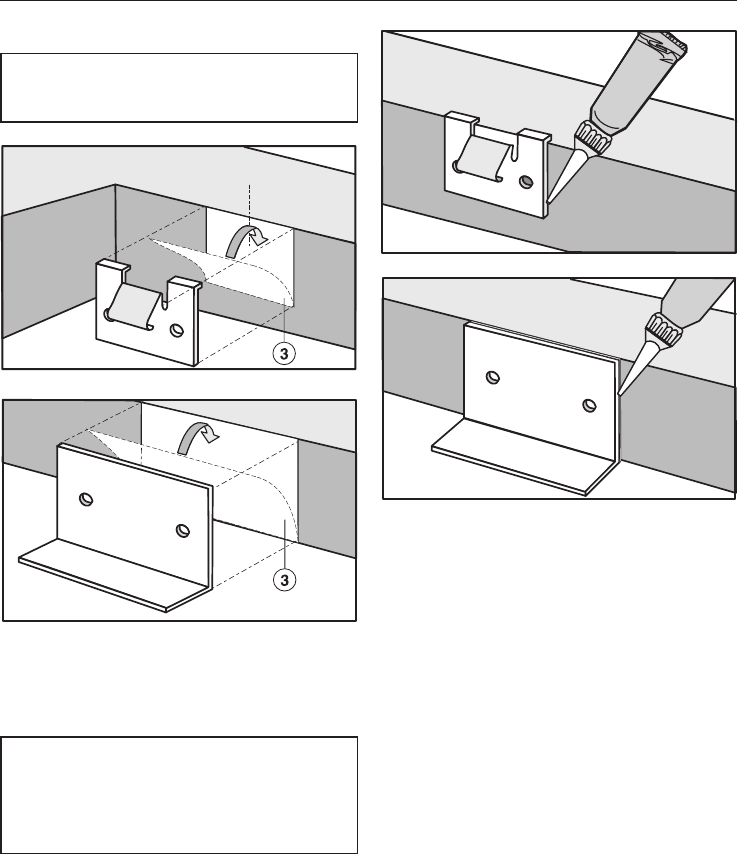 3

3