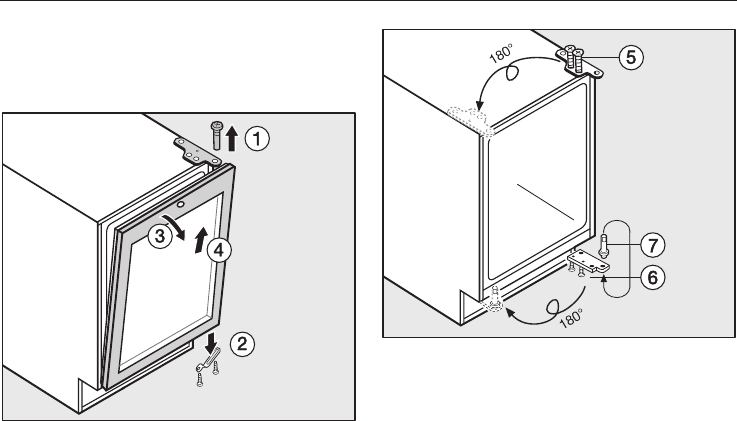 1
3
4
2

180°
5
7
6
180°