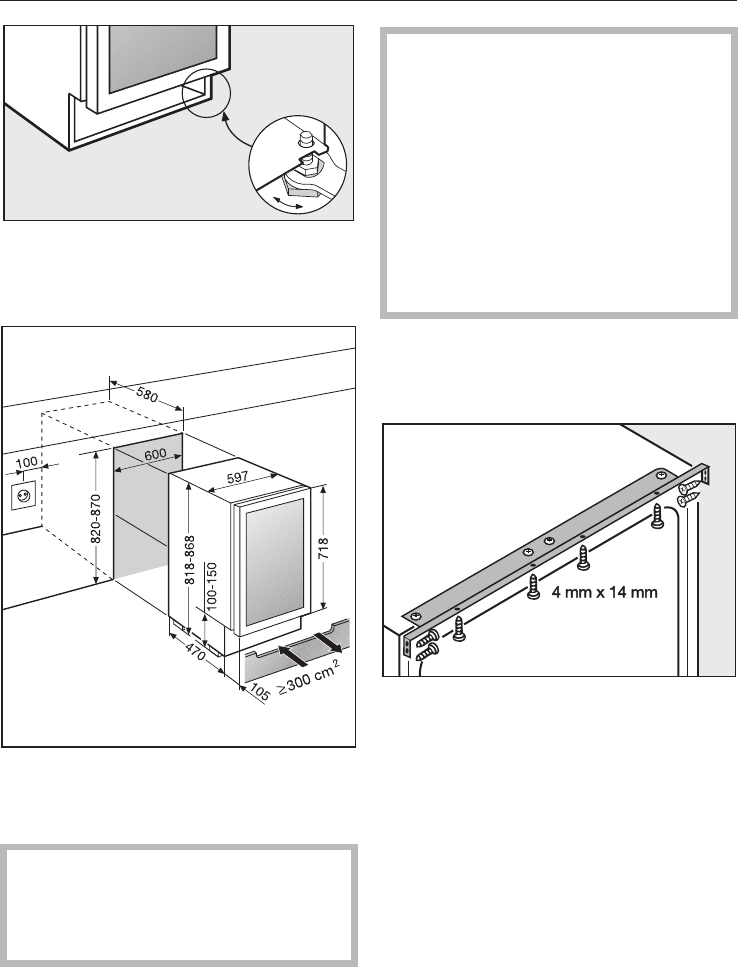 580

100

600

597

820-870

818-868

100-150

718

470

105

$\geq 300\ cm^2$

4 mm x 14 mm