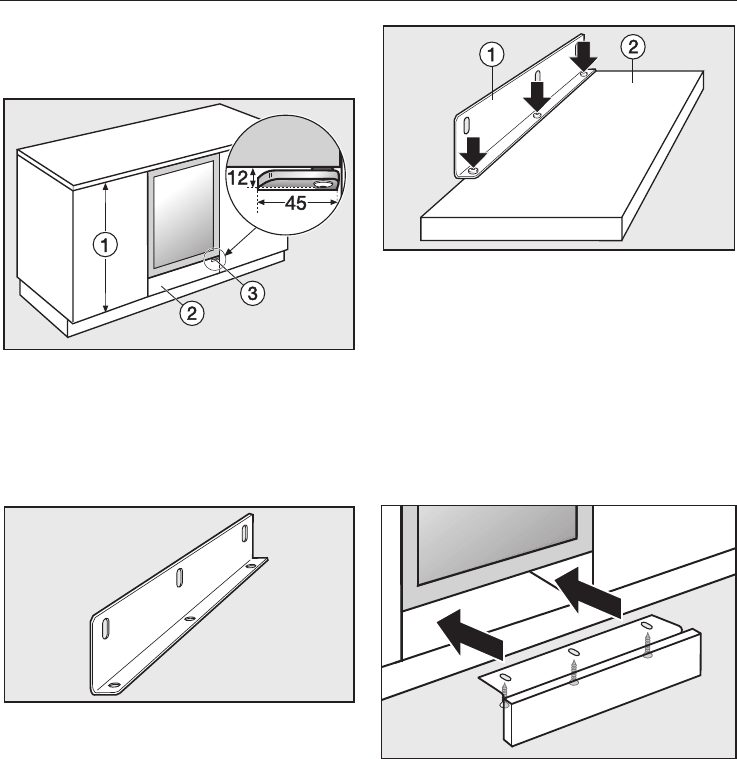 12

45

1

2

3

1

2