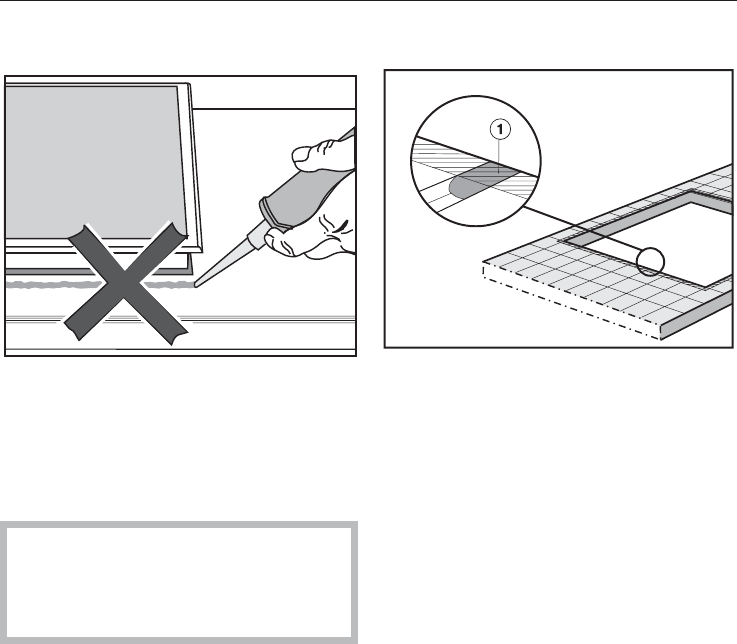 1