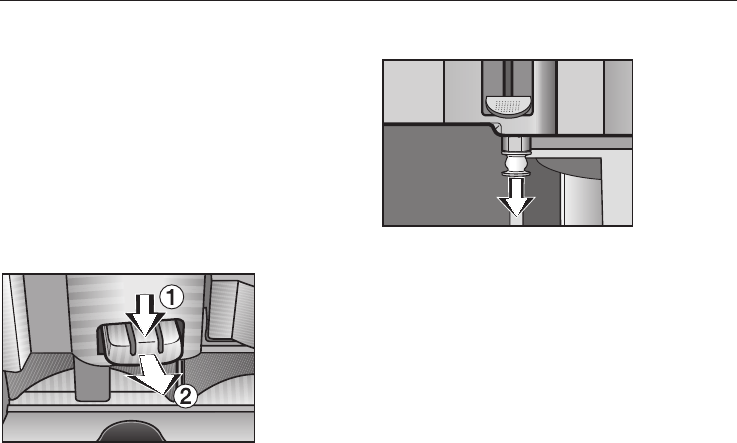 1
2