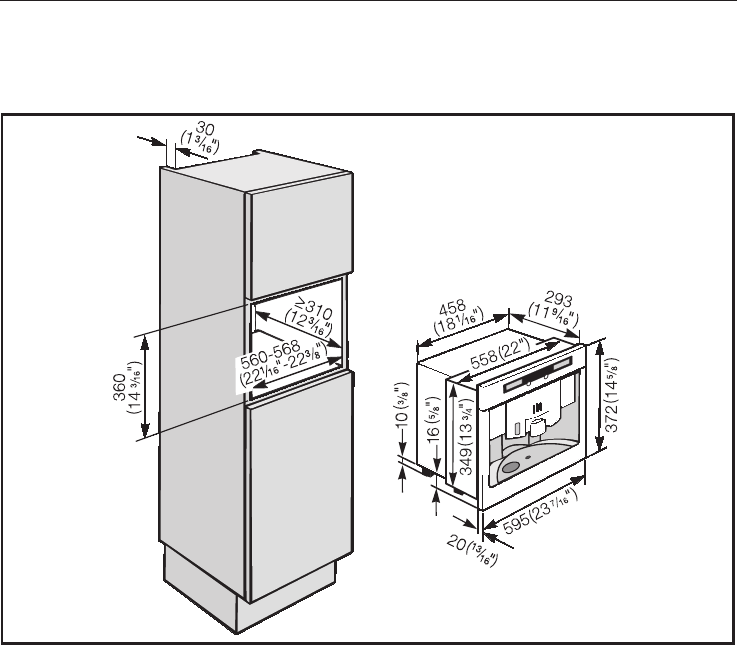 30
($1\frac{3}{16}$")

≥310
($12\frac{3}{16}$")

560-568
($22\frac{1}{16}$"-$22\frac{3}{8}$")

360
($14\frac{3}{16}$")

458
($18\frac{1}{16}$")

293
($11\frac{9}{16}$")

558 (22")

372 ($14\frac{5}{8}$")

10 ($\frac{3}{8}$")

16 ($\frac{5}{8}$")

349 ($13\frac{3}{4}$")

595 ($23\frac{7}{16}$")

20 ($\frac{13}{16}$")