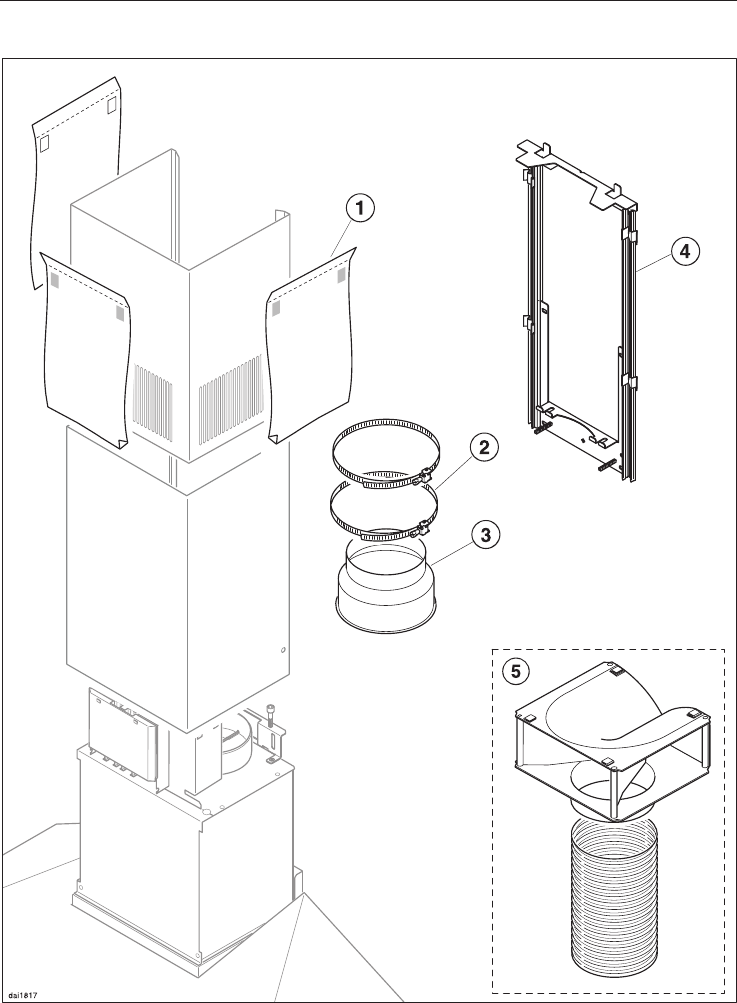 1
4
2
3
5
dai1817