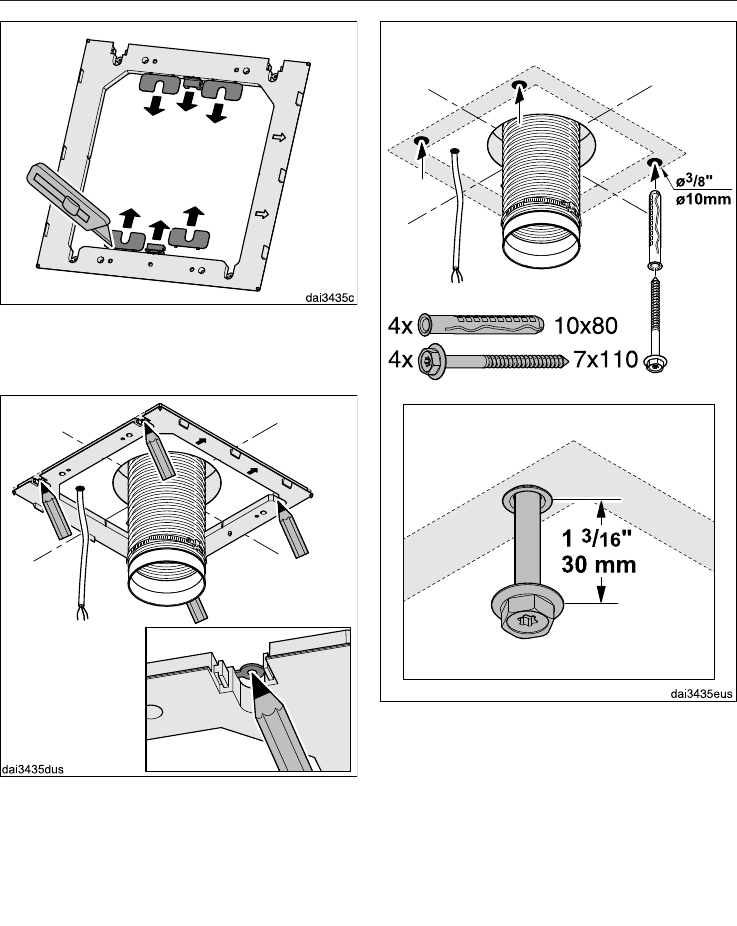 dai3435c

dai3435dus

ø$^3/_8$"
ø10mm

4x 10x80
4x 7x110

1 $^3/_{16}$"
30 mm

dai3435eus