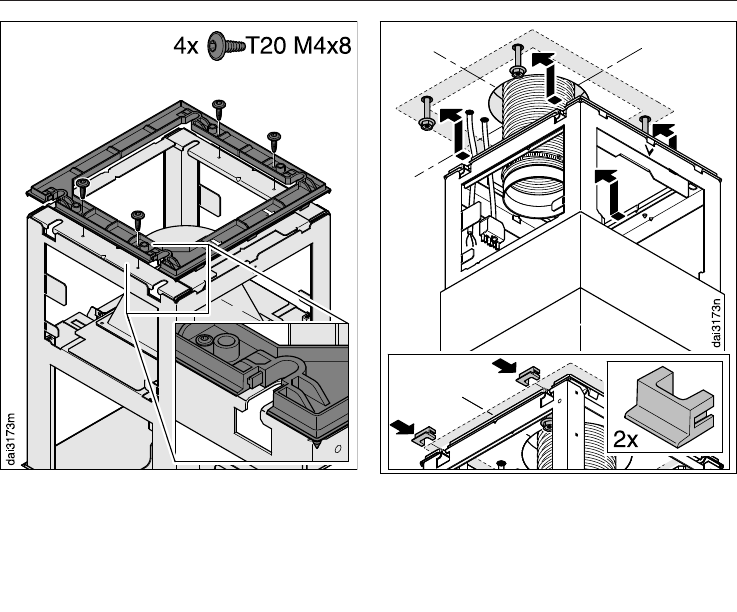 4x T20 M4x8

dai3173m

dai3173n

2x