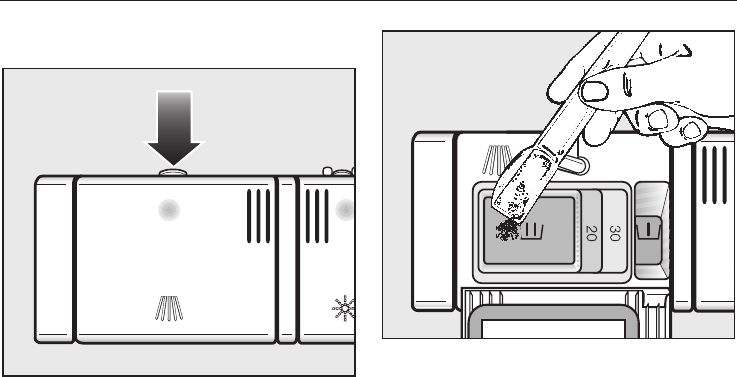 20
30