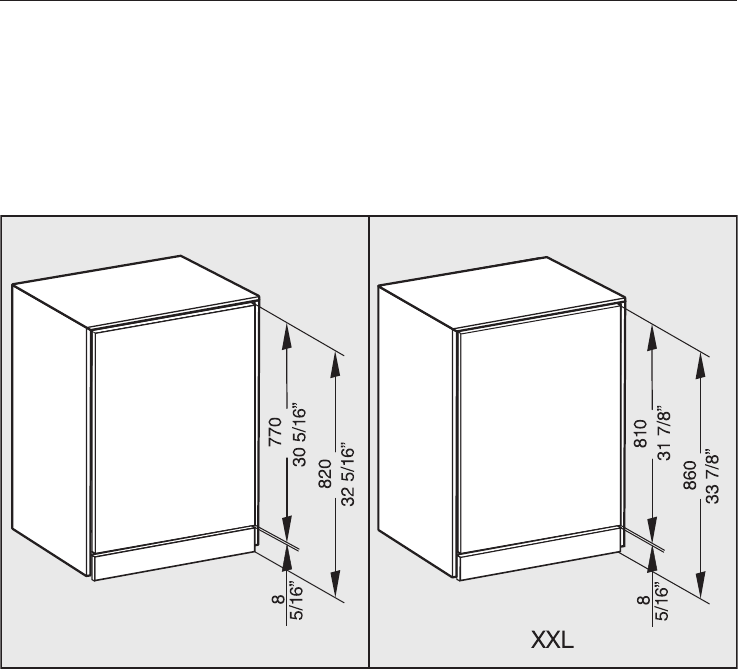 770
30 5/16"
820
32 5/16"
8
5/16"

810
31 7/8"
860
33 7/8"
8
5/16"
XXL