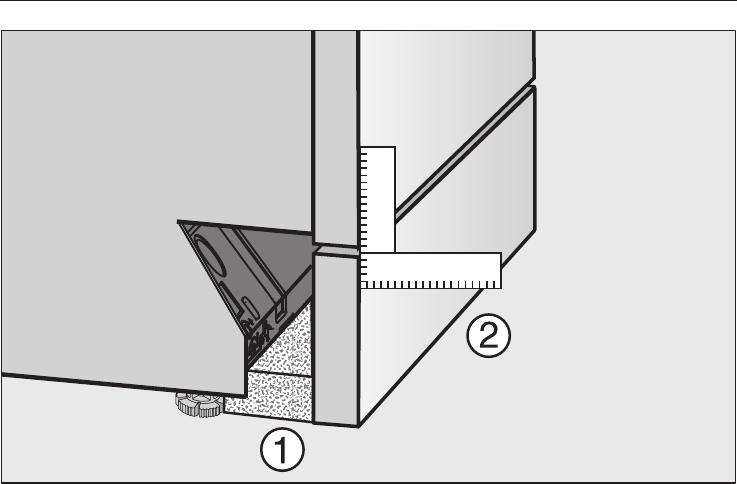 ②

①