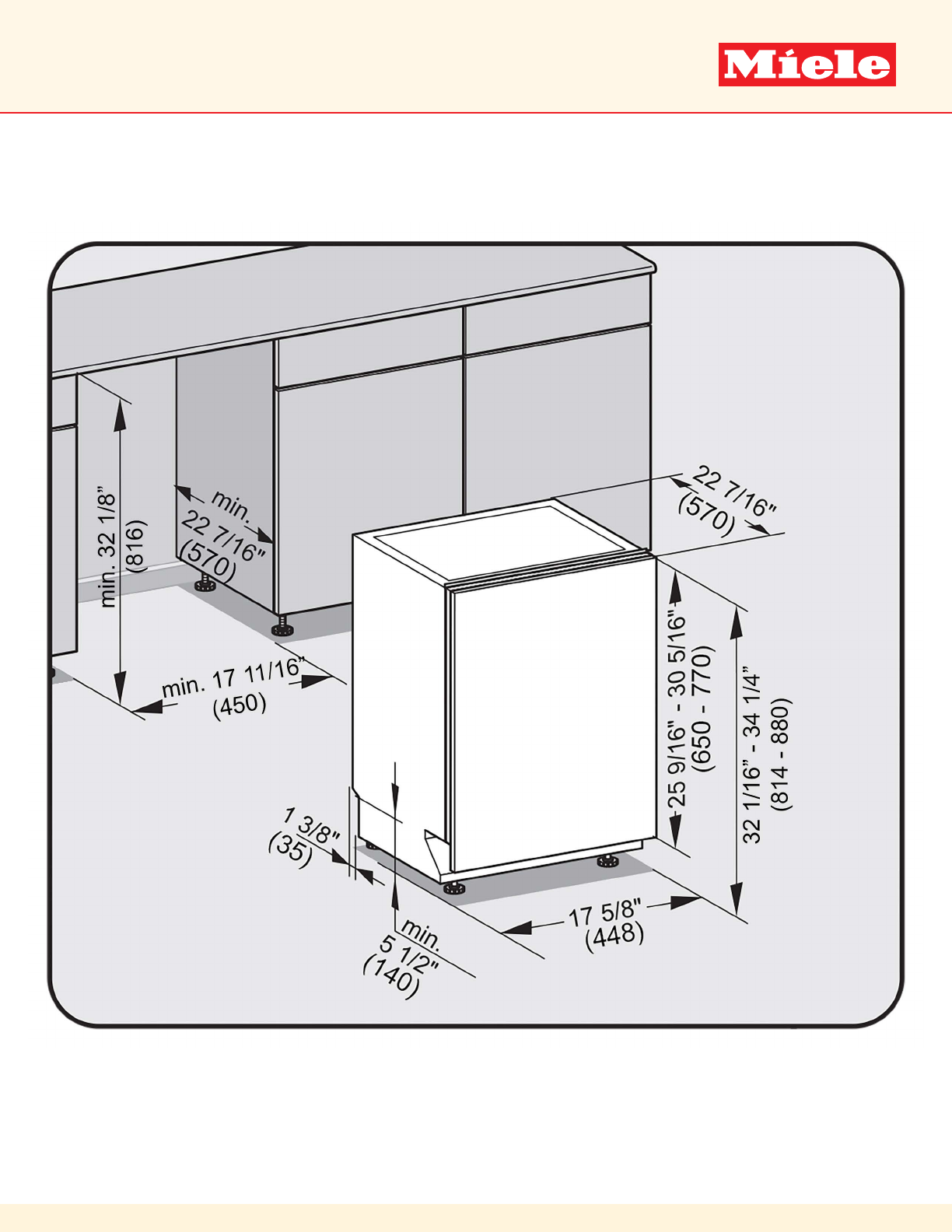 Miele

min. 32 1/8"
(816)

min.
22 7/16"
(570)

min. 17 11/16"
(450)

22 7/16"
(570)

25 9/16" - 30 5/16"
(650 - 770)

32 1/16" - 34 1/4"
(814 - 880)

1 3/8"
(35)

min.
5 1/2"
(140)

17 5/8"
(448)