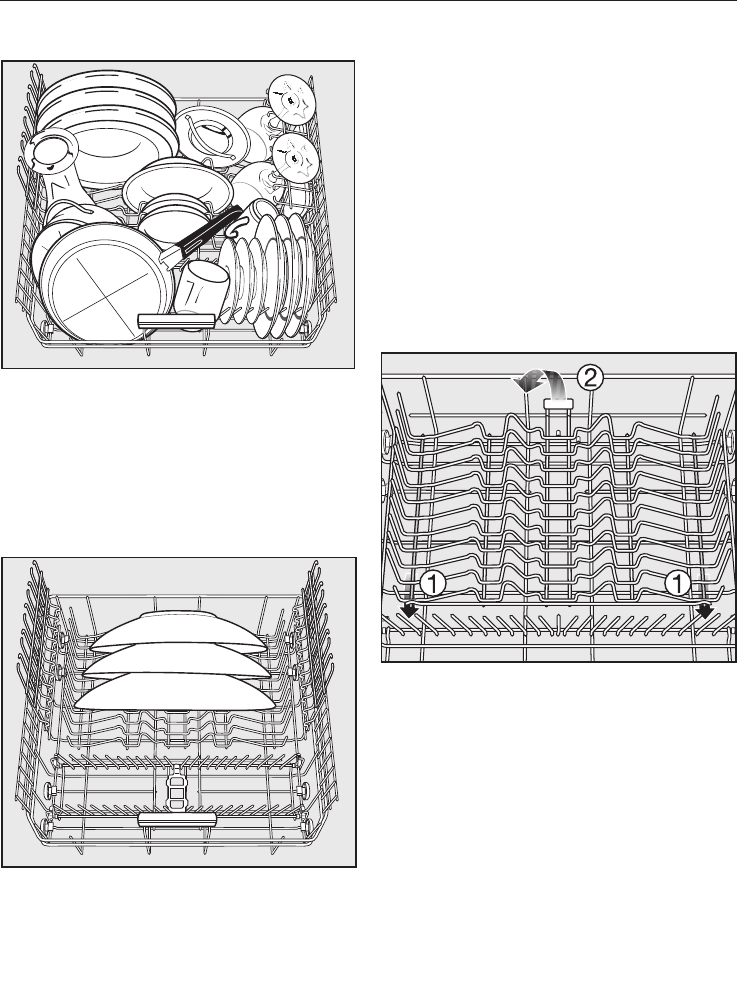 2
1
1