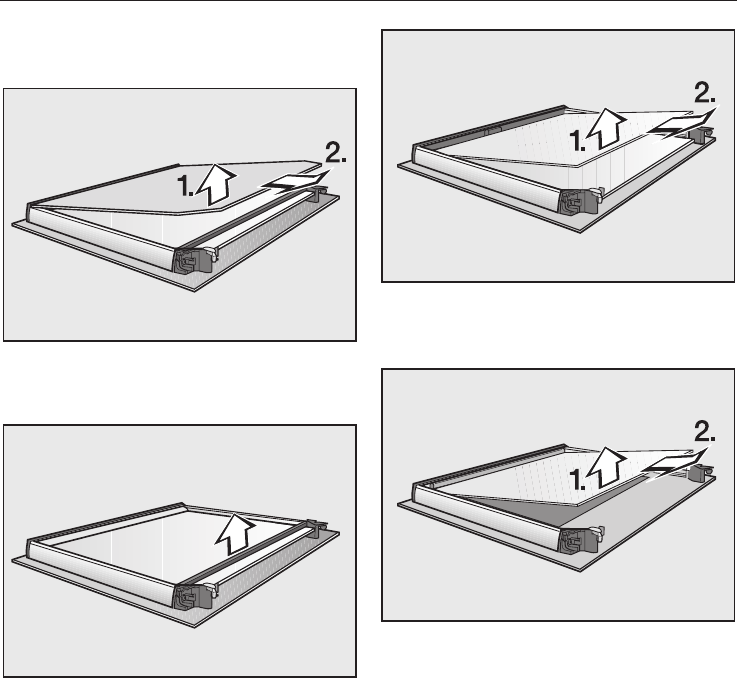 1.
2.

1.
2.

1.
2.