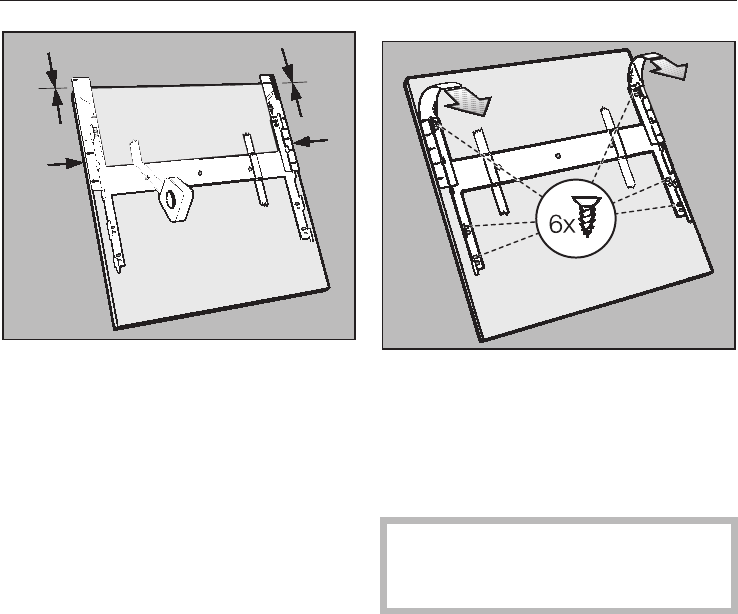 6x