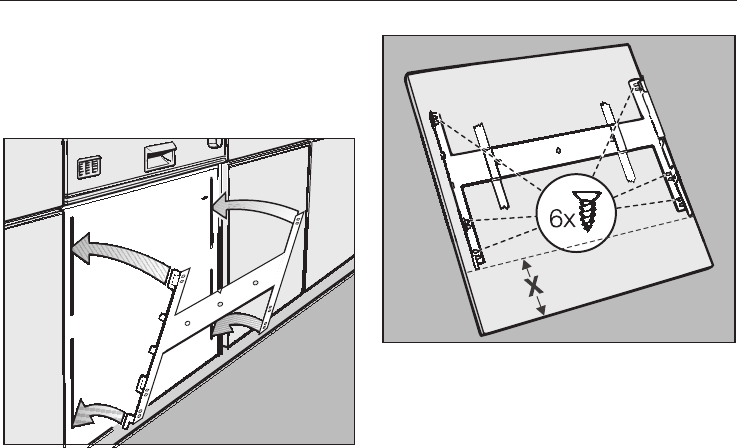 6x

X