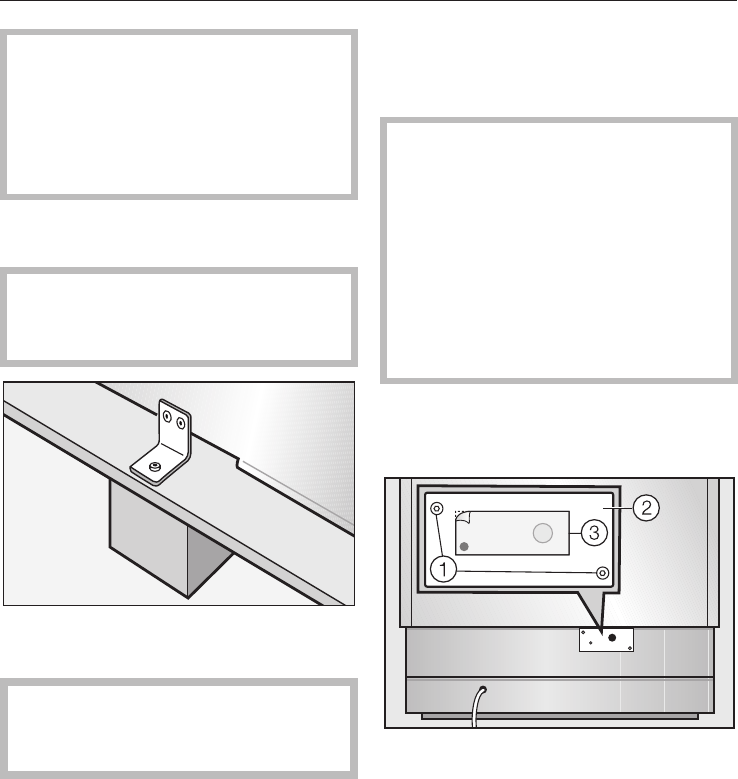 2

3

1