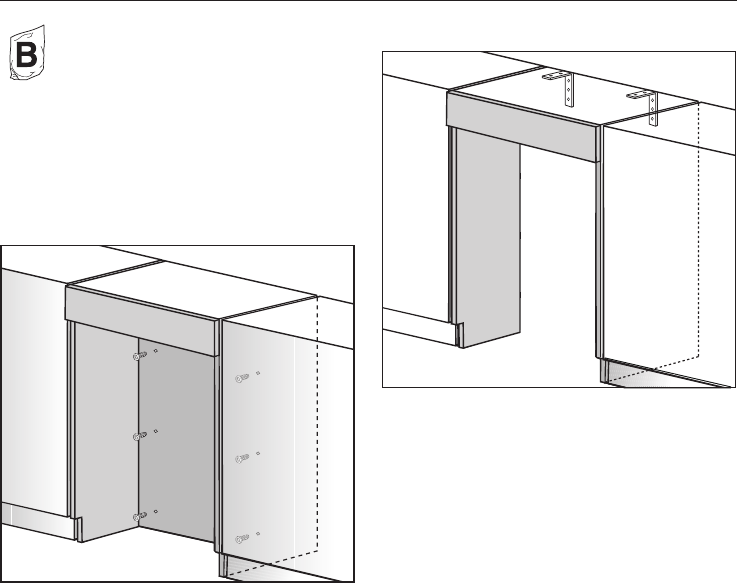 B