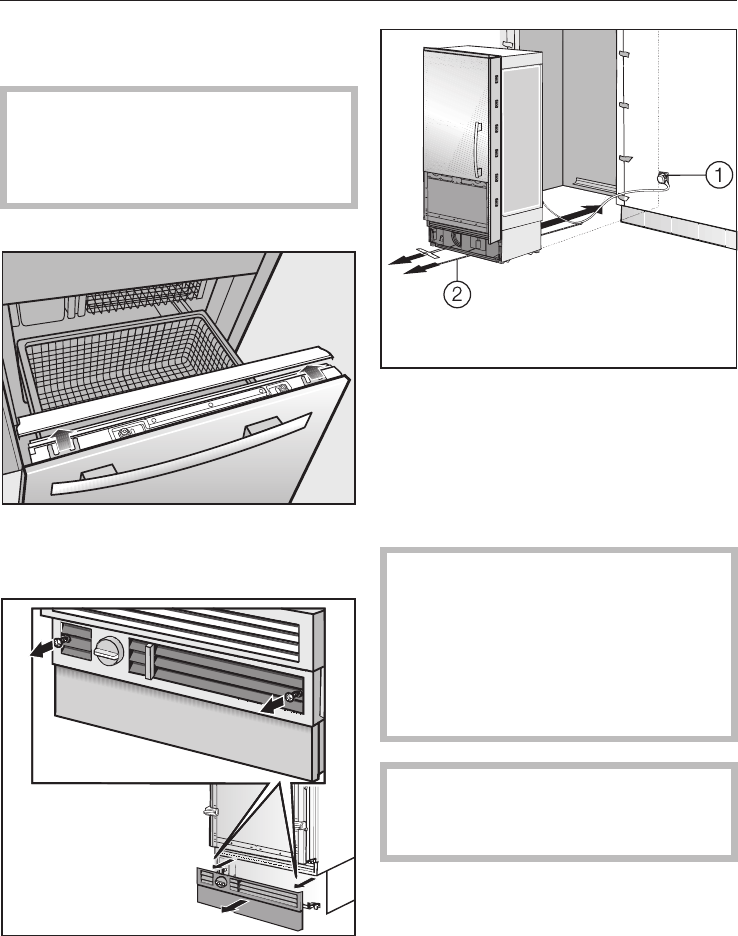 1

2