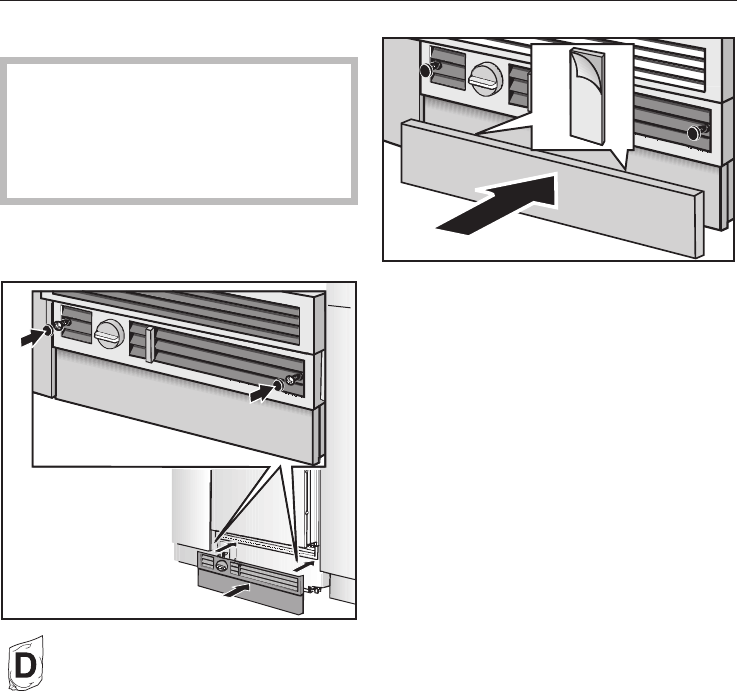 D