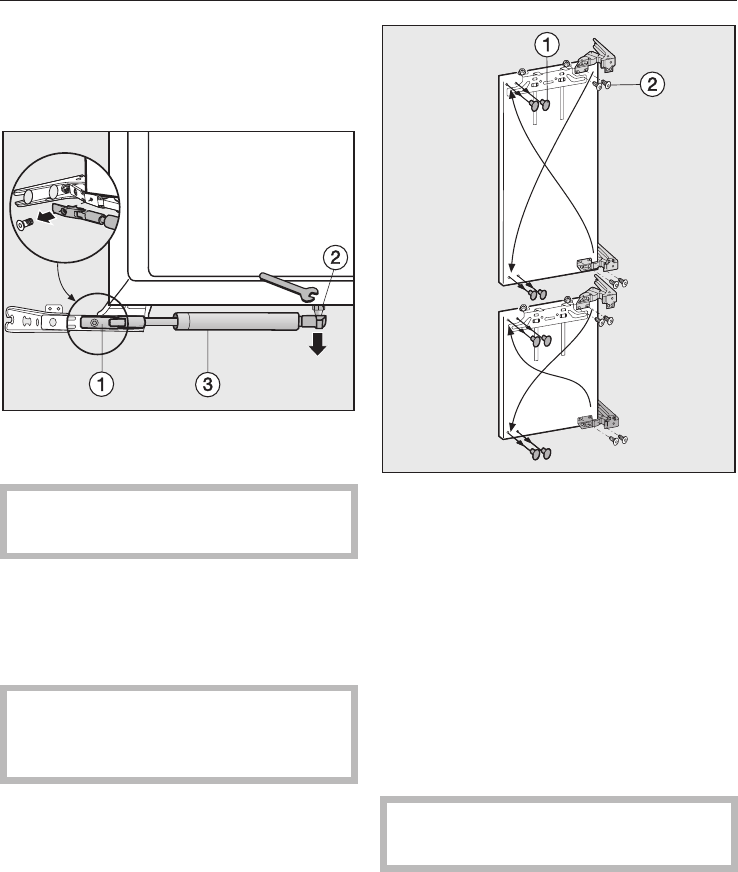 1

2

3

1

2