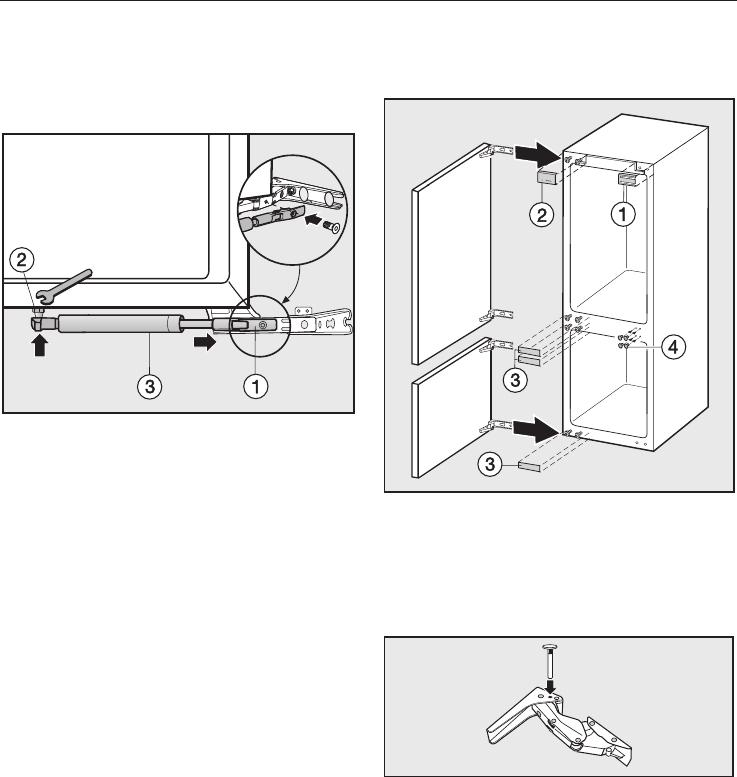 2
3
1
2
1
3
4
3