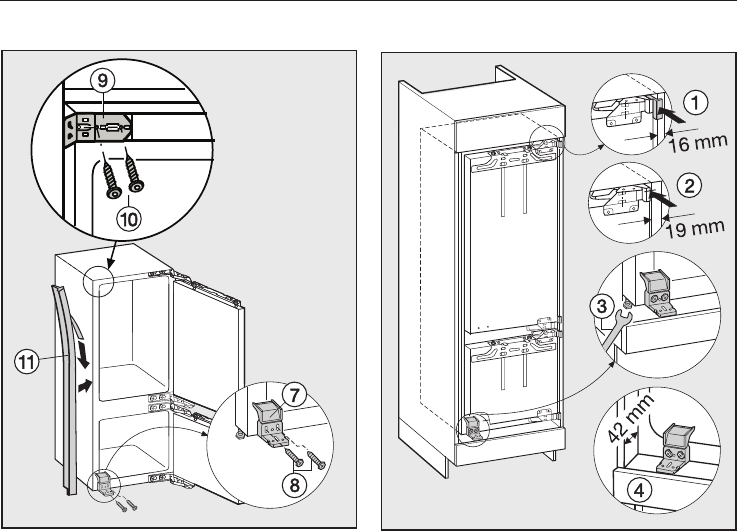 9
10
11
7
8
1
16 mm
2
19 mm
3
42 mm
4