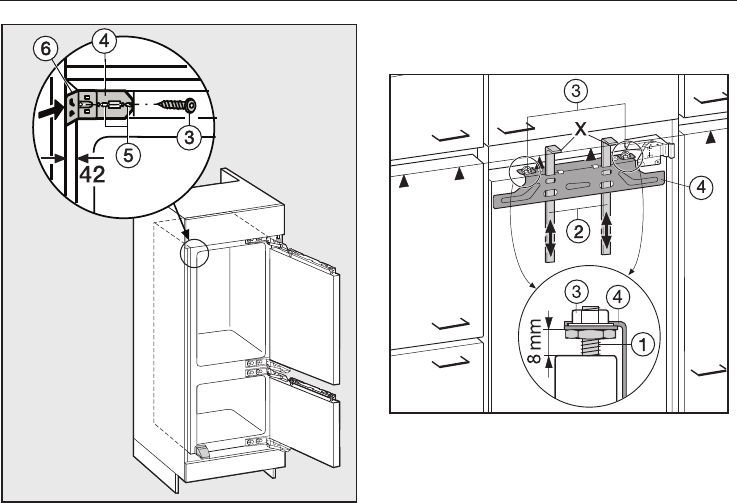 6
4
3
5
42

3
X
4
2
3
4
8 mm
1