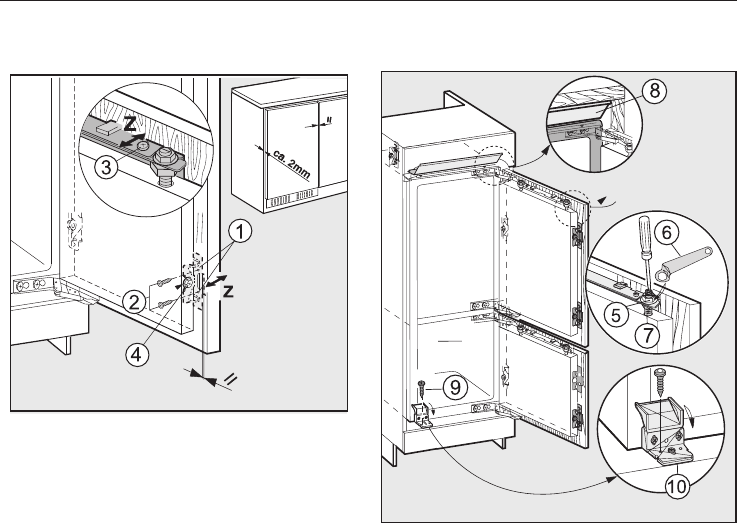 Z
3
ca. 2mm
1
2
Z
4
8
6
5
7
9
10