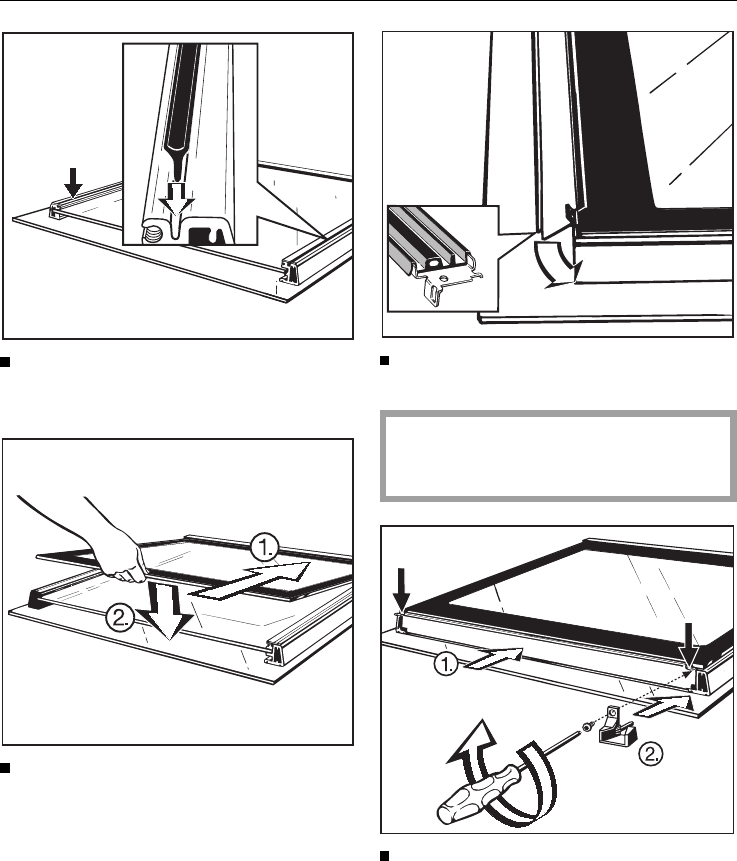 1.

2.

1.

2.