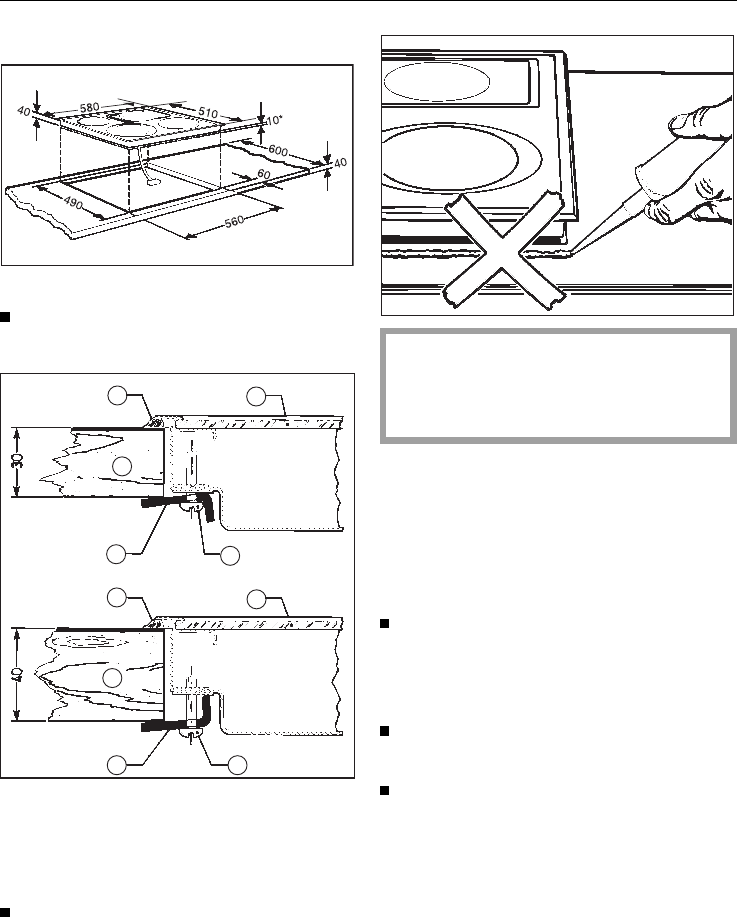 40
580
510
10*
600
40
60
490
560

30

40