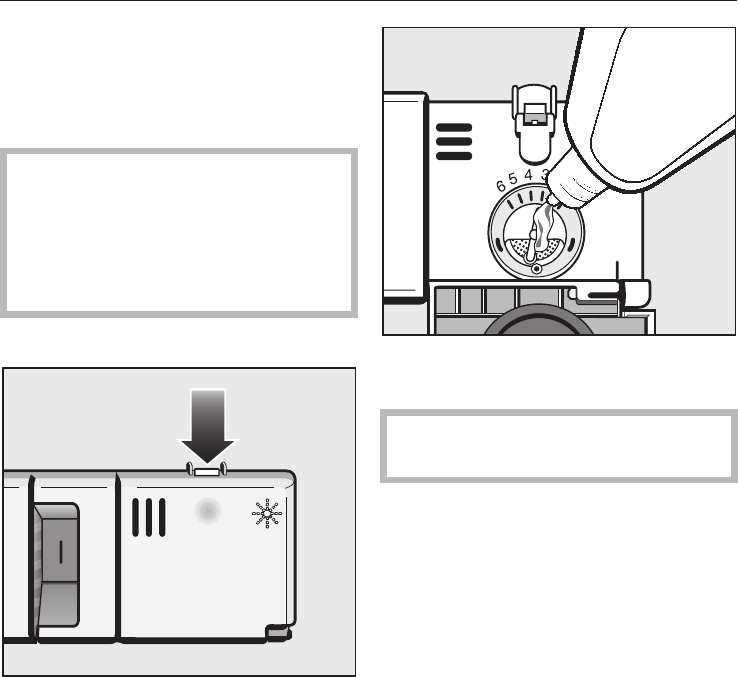 6 5 4 3