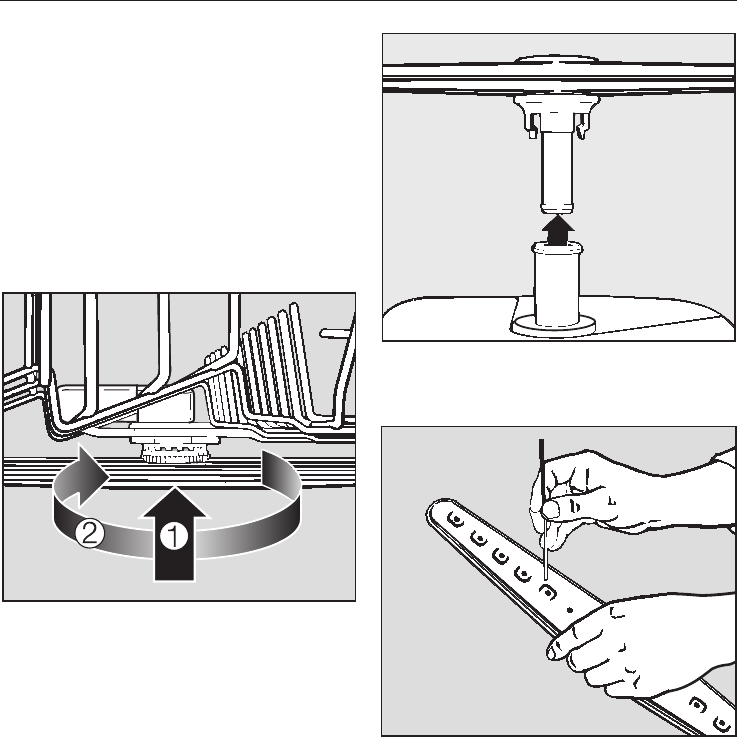 2
1