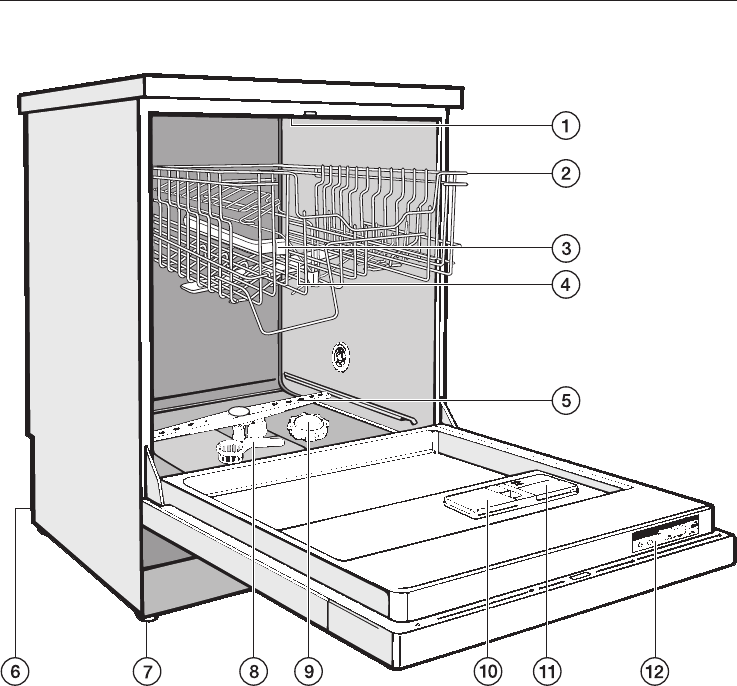 1
2
3
4
5
6
7
8
9
10
11
12