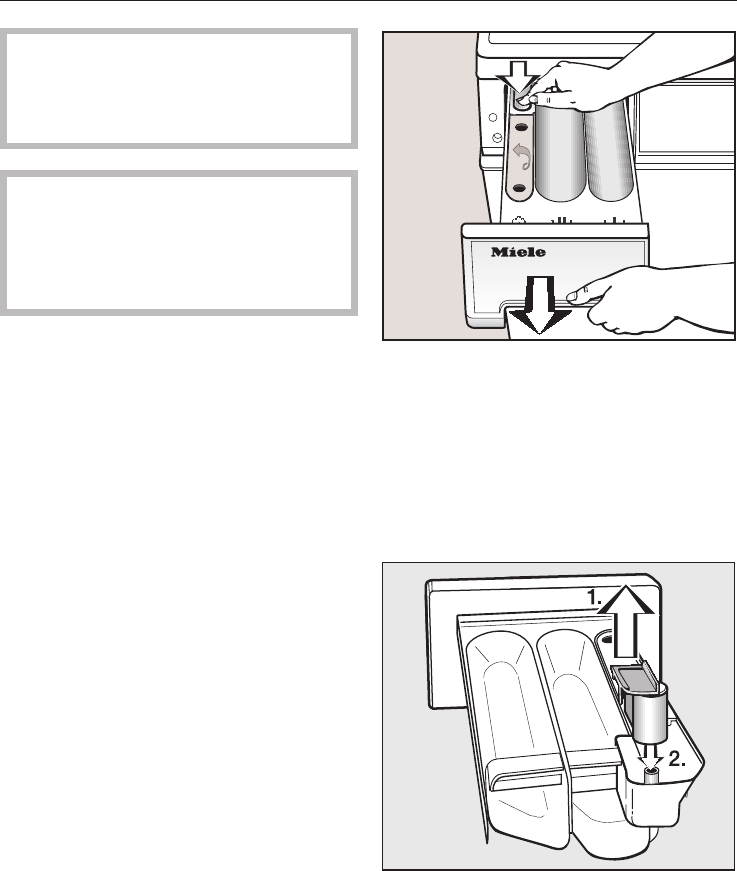 Miele

1.

2.