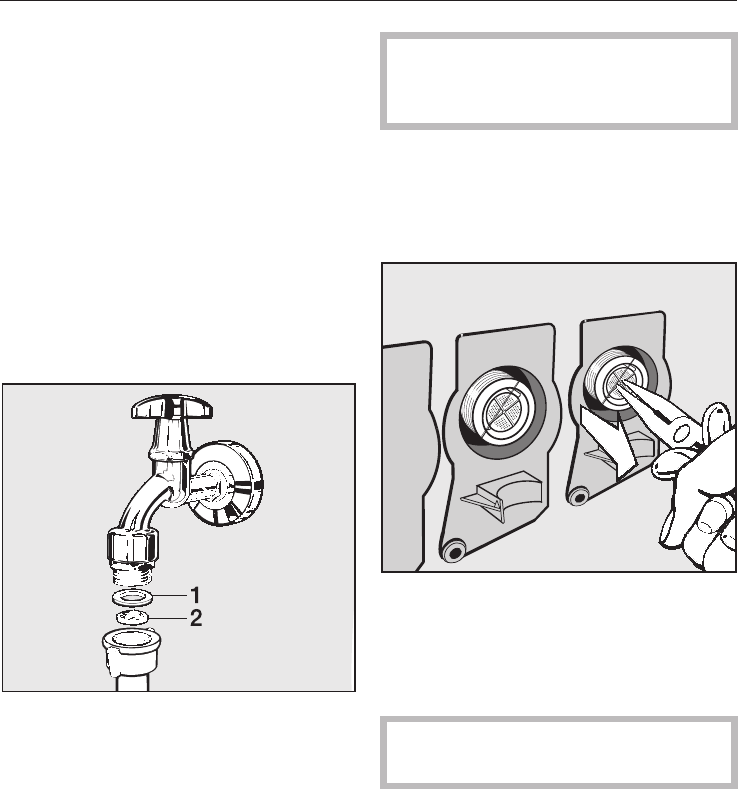 1
2