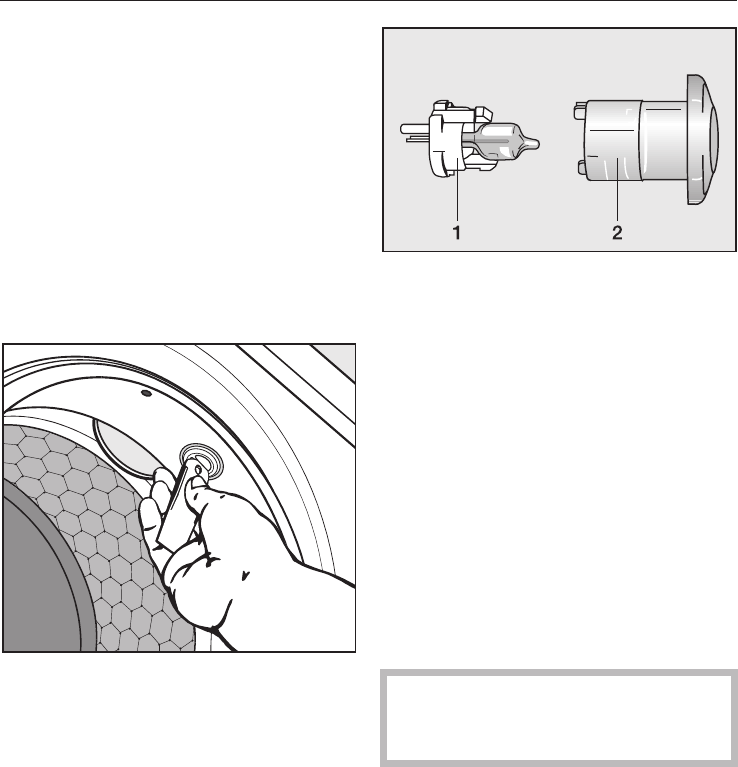 1

2