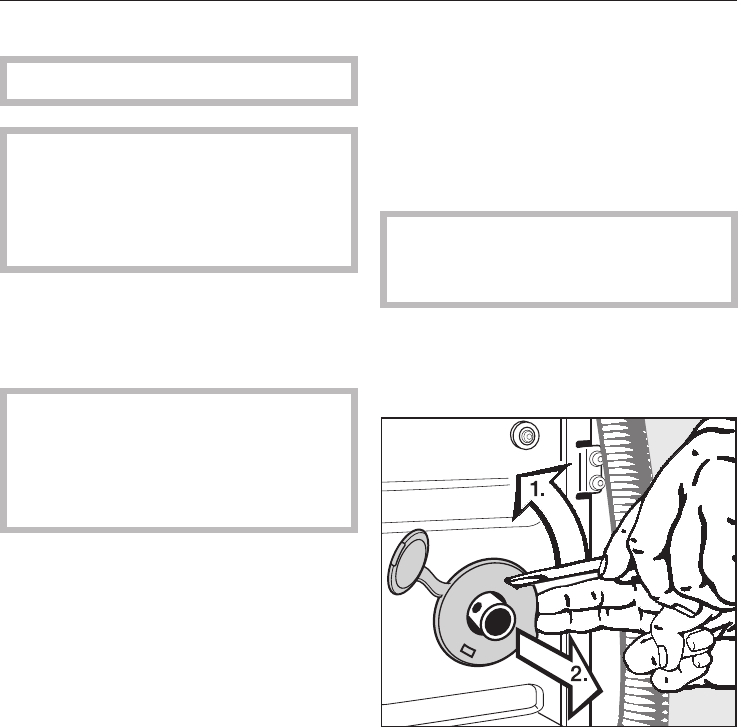 1.

2.