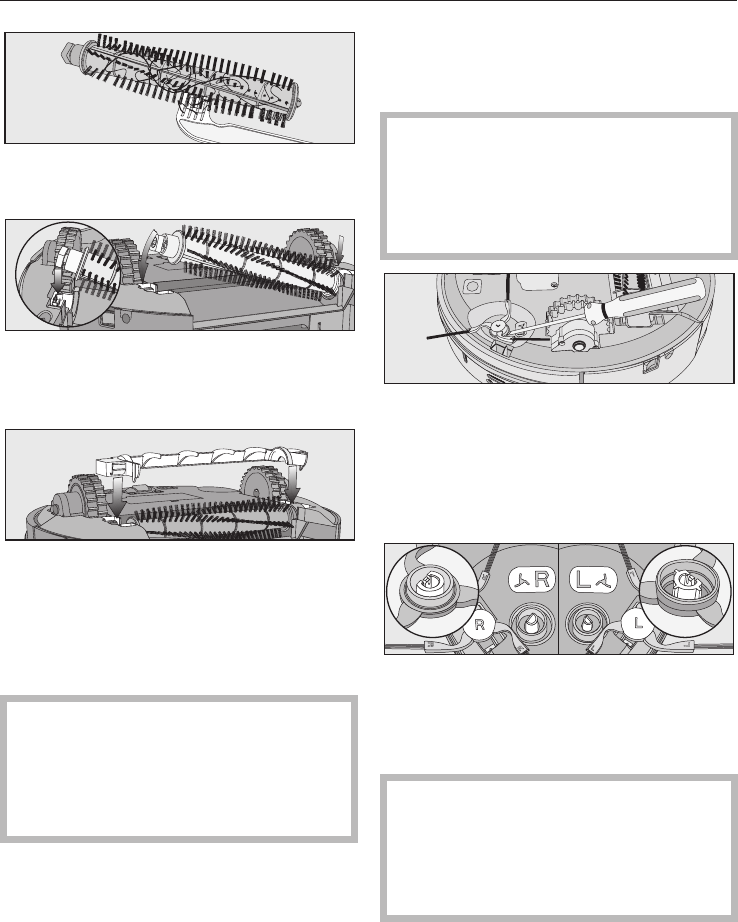 R

L

R

L