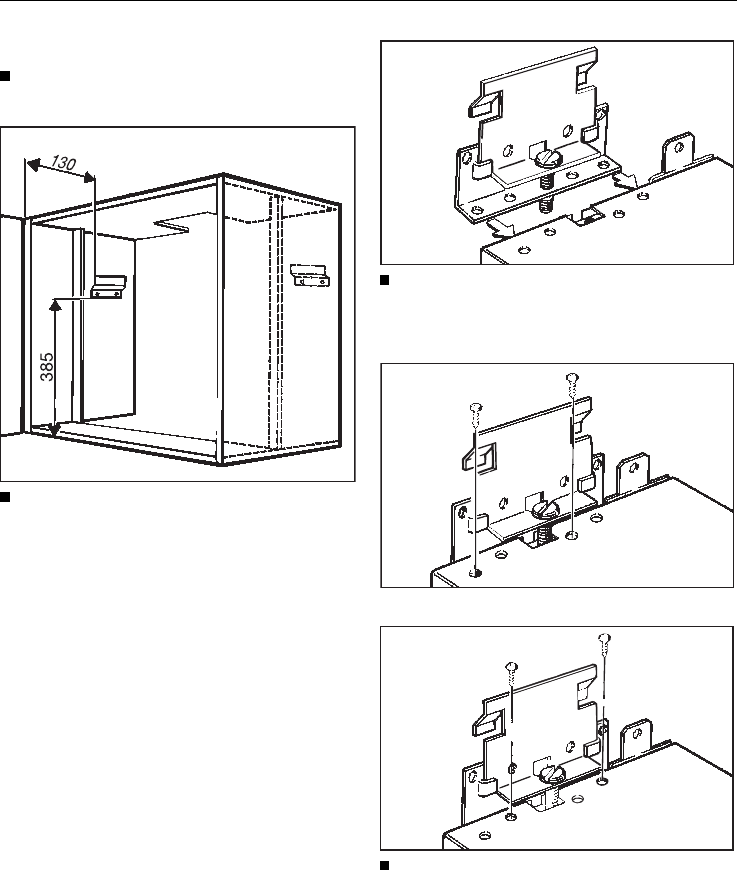 130

385