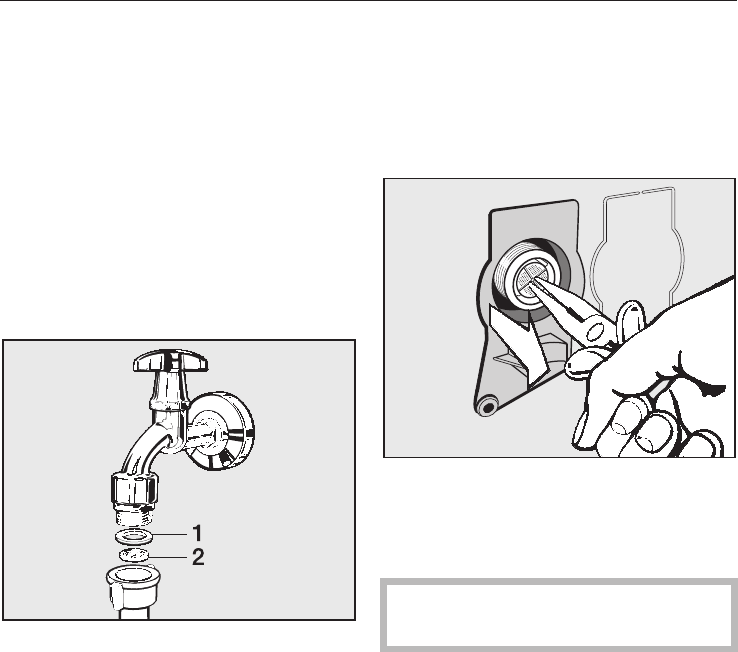 1
2