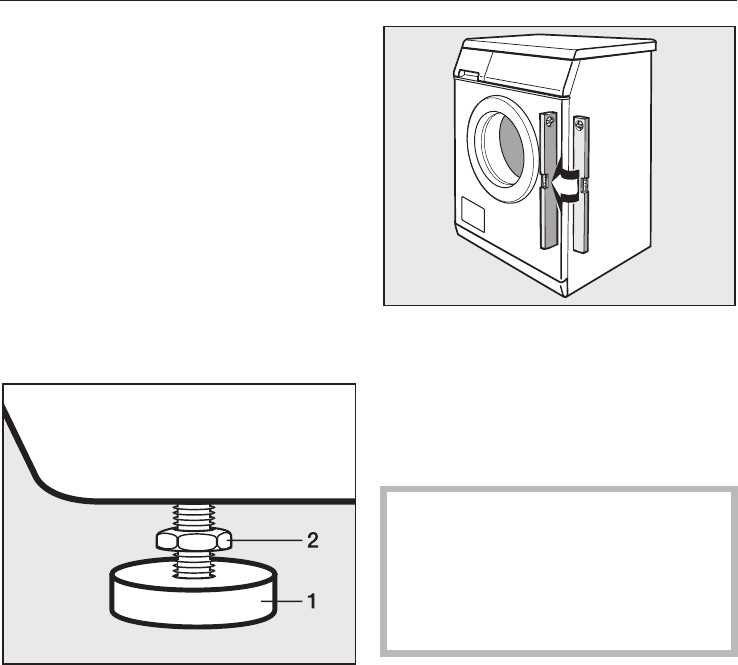 2

1